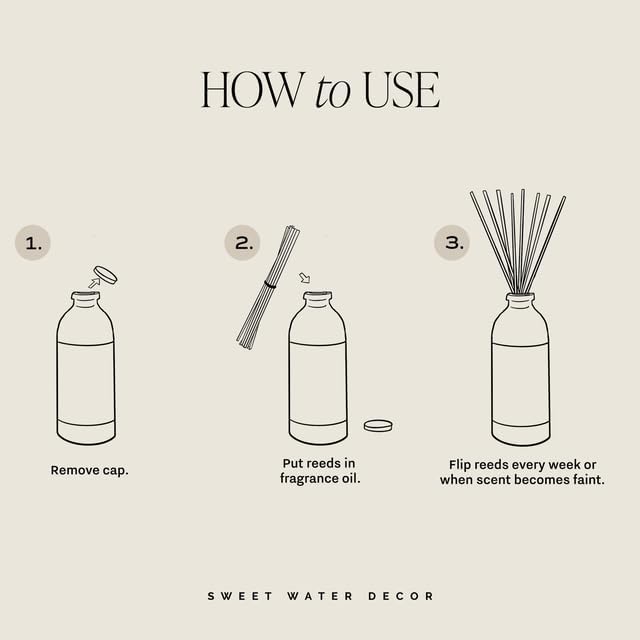 HOW to USE

1.

Remove cap.

2.

Put reeds in fragrance oil.

3.

Flip reeds every week or when scent becomes faint.

SWEET WATER DECOR