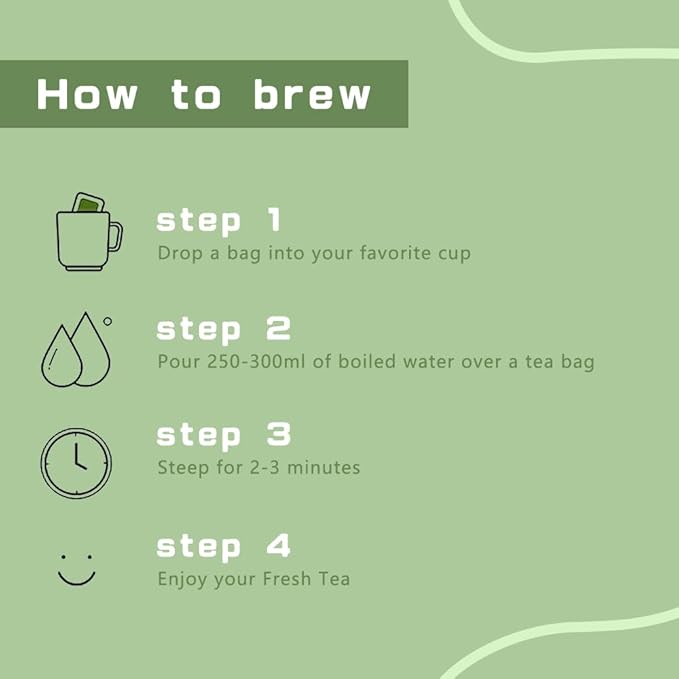 How to brew

step 1
Drop a bag into your favorite cup

step 2
Pour 250-300ml of boiled water over a tea bag

step 3
Steep for 2-3 minutes

step 4
Enjoy your Fresh Tea