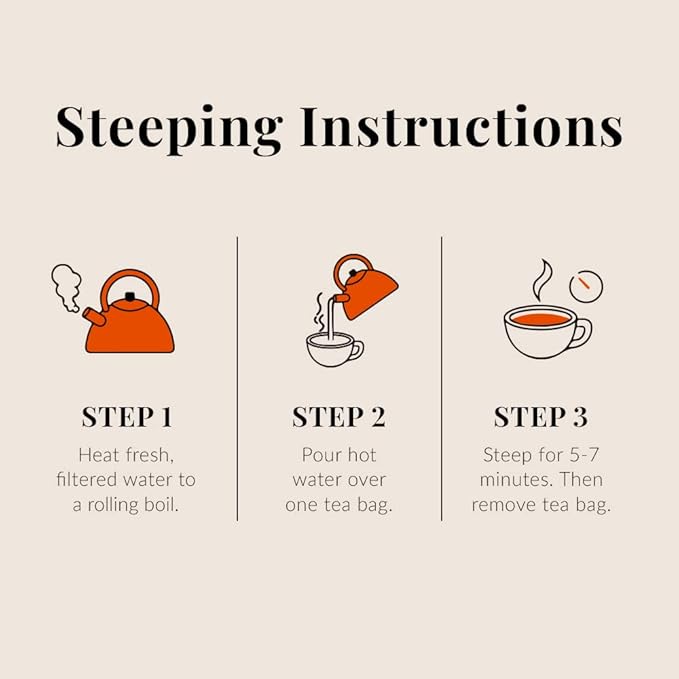 Steeping Instructions

STEP 1
Heat fresh, filtered water to a rolling boil.

STEP 2
Pour hot water over one tea bag.

STEP 3
Steep for 5-7 minutes. Then remove tea bag.