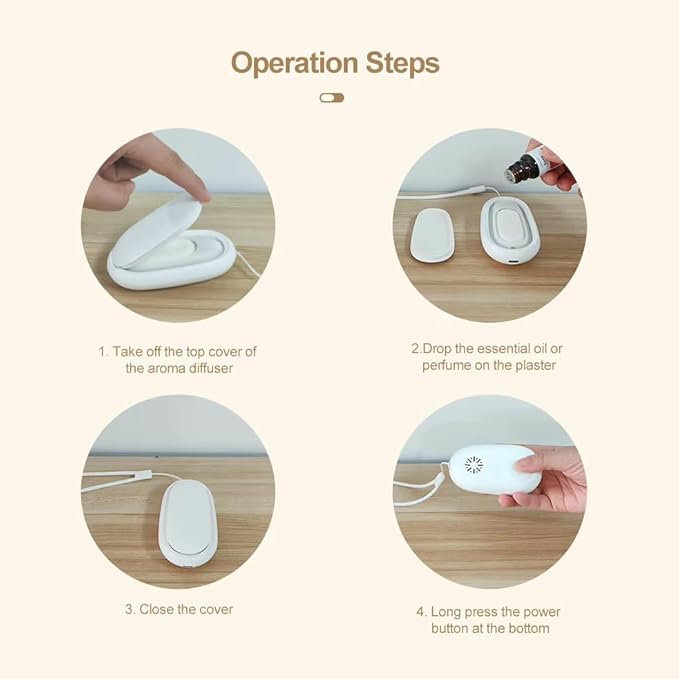 Operation Steps

1. Take off the top cover of the aroma diffuser

2.Drop the essential oil or perfume on the plaster

3. Close the cover

4. Long press the power button at the bottom