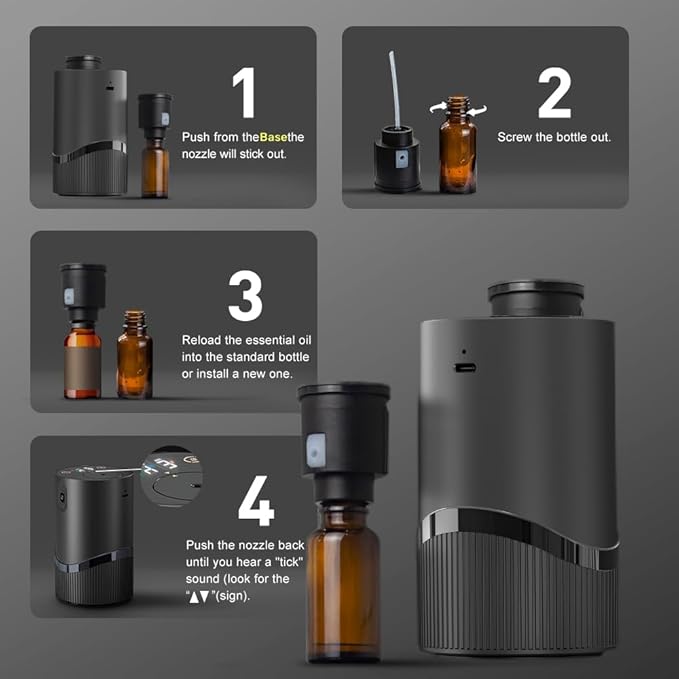 1

Push from theBasethe nozzle will stick out.

2

Screw the bottle out.

3

Reload the essential oil into the standard bottle or install a new one.

4

Push the nozzle back until you hear a "tick" sound (look for the "▲▼"(sign).