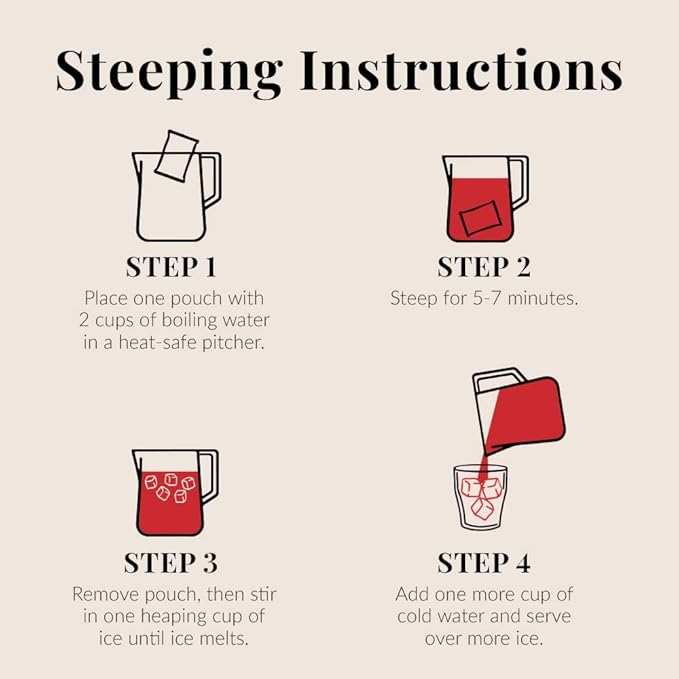 Steeping Instructions

STEP 1
Place one pouch with 2 cups of boiling water in a heat-safe pitcher.

STEP 2
Steep for 5-7 minutes.

STEP 3
Remove pouch, then stir in one heaping cup of ice until ice melts.

STEP 4
Add one more cup of cold water and serve over more ice.