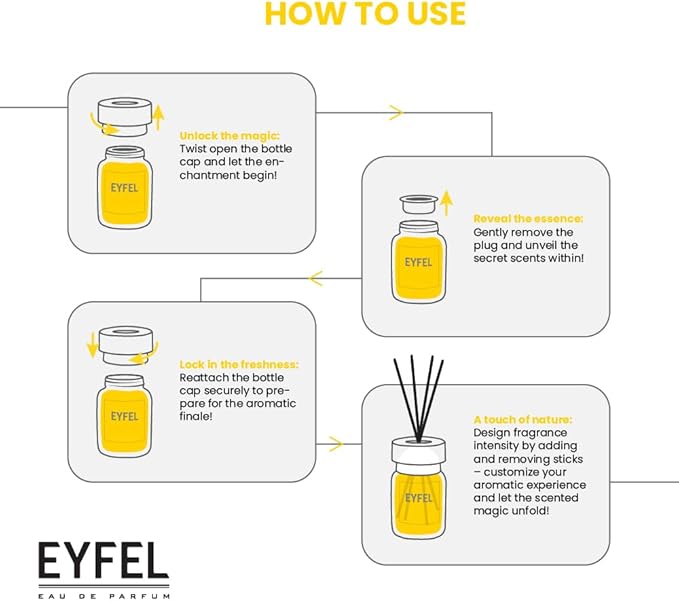 HOW TO USE

EYFEL

Unlock the magic:
Twist open the bottle cap and let the enchantment begin!

EYFEL

Reveal the essence:
Gently remove the plug and unveil the secret scents within!

EYFEL

Lock in the freshness:
Reattach the bottle cap securely to prepare for the aromatic finale!

EYFEL

A touch of nature:
Design fragrance intensity by adding and removing sticks – customize your aromatic experience and let the scented magic unfold!

EYFEL
EAU DE PARFUM