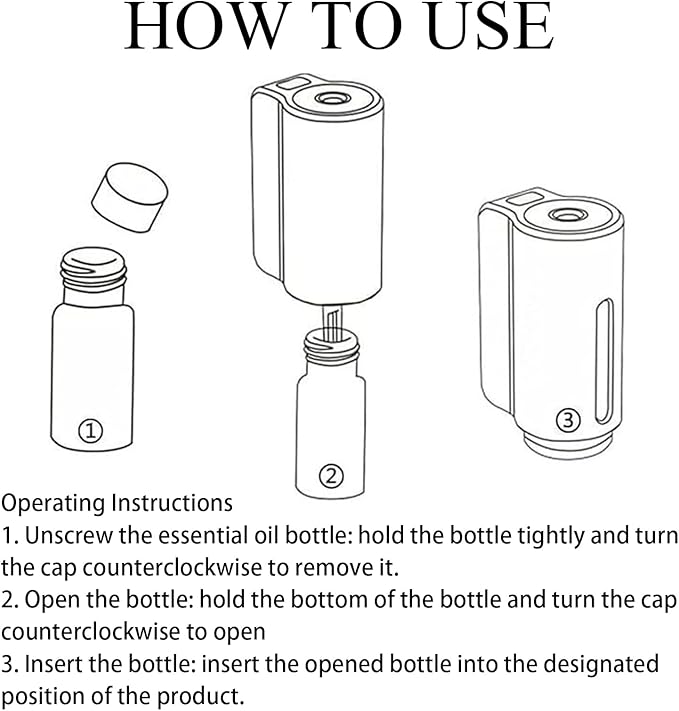 HOW TO USE

①

②

③

Operating Instructions
1. Unscrew the essential oil bottle: hold the bottle tightly and turn the cap counterclockwise to remove it.
2. Open the bottle: hold the bottom of the bottle and turn the cap counterclockwise to open
3. Insert the bottle: insert the opened bottle into the designated position of the product.