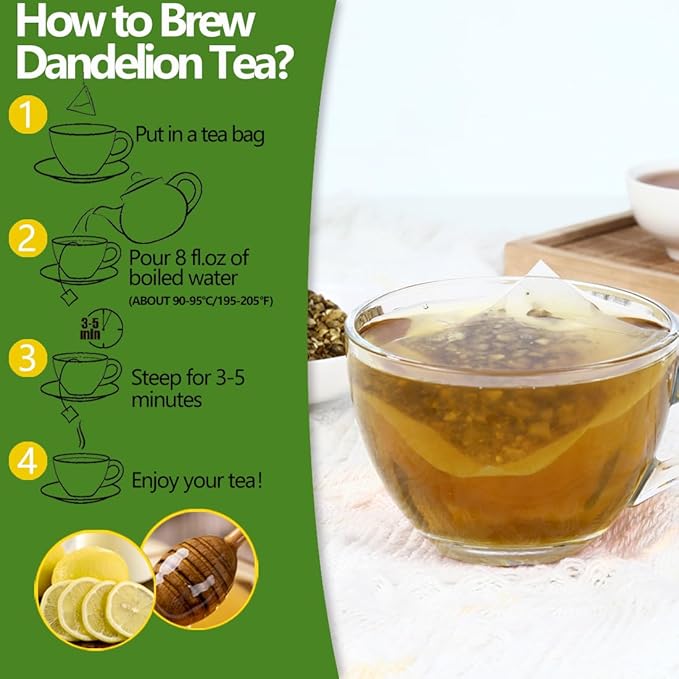 How to Brew Dandelion Tea?

1

Put in a tea bag

2

Pour 8 fl.oz of boiled water

(ABOUT 90-95°C/195-205°F)

3-5 min

3

Steep for 3-5 minutes

4

Enjoy your tea!