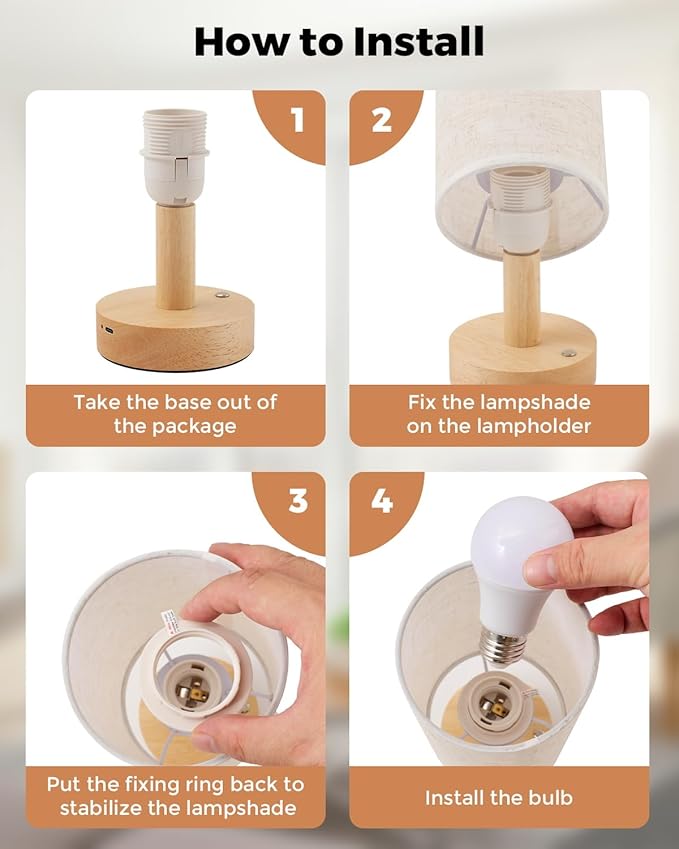 How to Install

1

Take the base out of the package

2

Fix the lampshade on the lampholder

3

Put the fixing ring back to stabilize the lampshade

4

Install the bulb