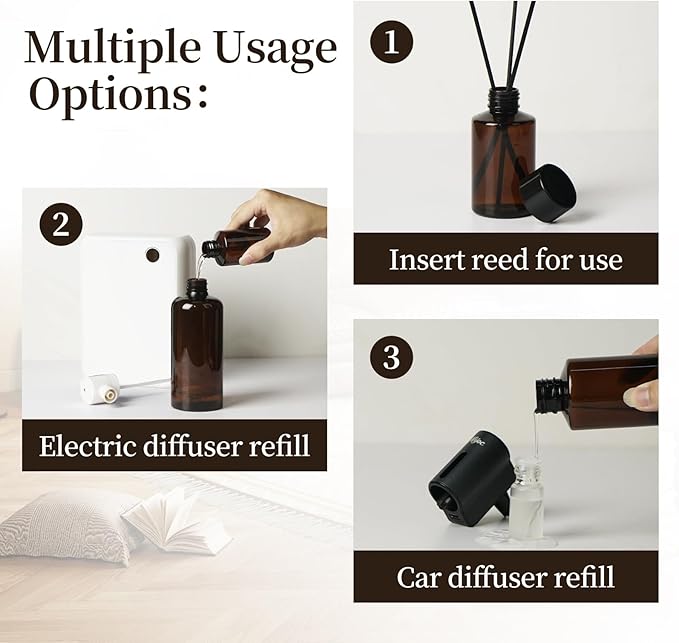 Multiple Usage Options:

1

Insert reed for use

2

Electric diffuser refill

3

Car diffuser refill