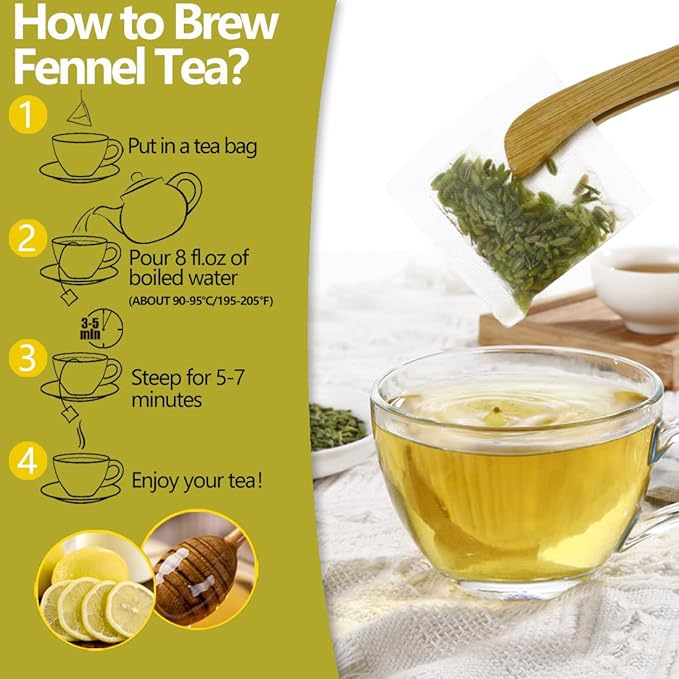 How to Brew Fennel Tea?

1

Put in a tea bag

2

Pour 8 fl.oz of boiled water

(ABOUT 90-95°C/195-205°F)

3-5 min

3

Steep for 5-7 minutes

4

Enjoy your tea!