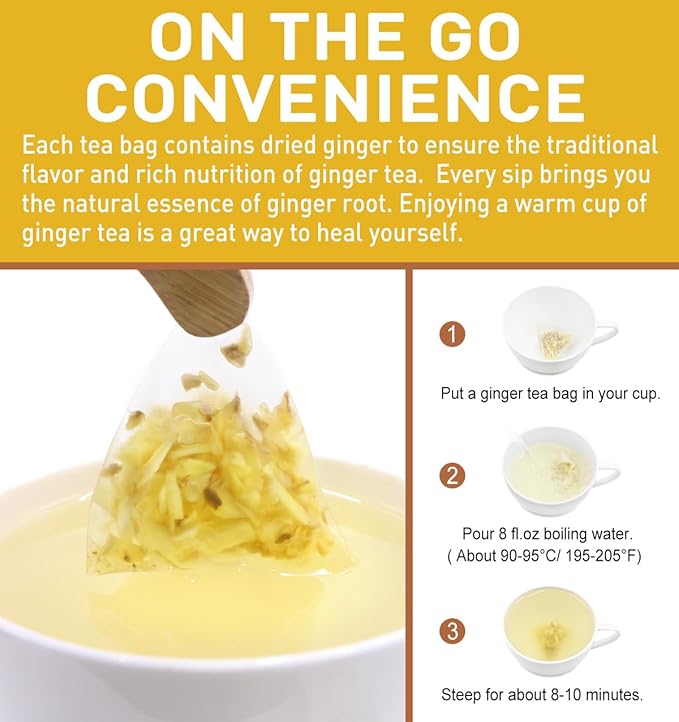 ON THE GO CONVENIENCE

Each tea bag contains dried ginger to ensure the traditional flavor and rich nutrition of ginger tea.  Every sip brings you the natural essence of ginger root. Enjoying a warm cup of ginger tea is a great way to heal yourself.

1

Put a ginger tea bag in your cup.

2

Pour 8 fl.oz boiling water. ( About 90-95°C/ 195-205°F)

3

Steep for about 8-10 minutes.