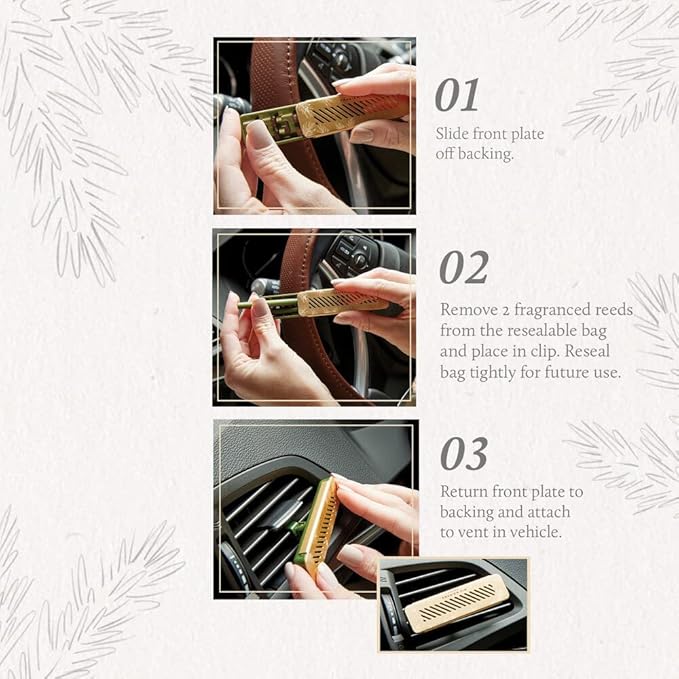 01
Slide front plate off backing.

02
Remove 2 fragranced reeds from the resealable bag and place in clip. Reseal bag tightly for future use.

03
Return front plate to backing and attach to vent in vehicle.