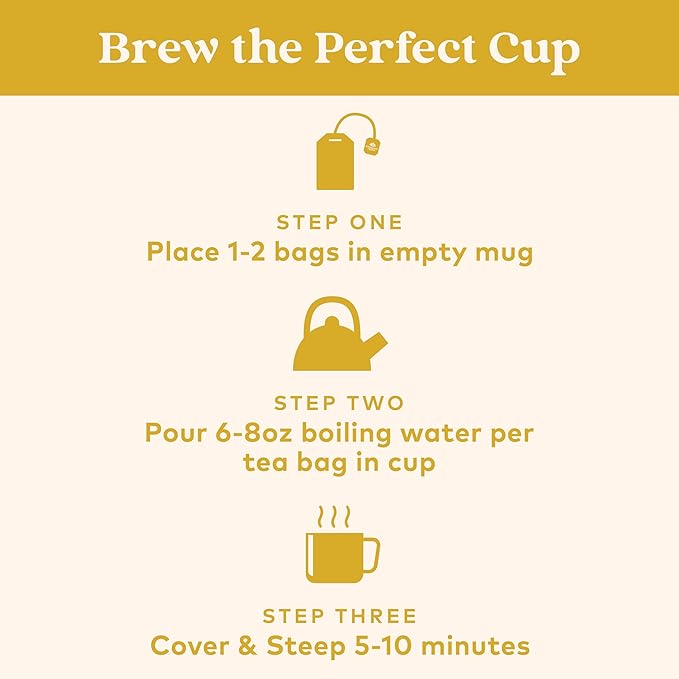 Brew the Perfect Cup

STEP ONE
Place 1-2 bags in empty mug

STEP TWO
Pour 6-8oz boiling water per tea bag in cup

STEP THREE
Cover & Steep 5-10 minutes