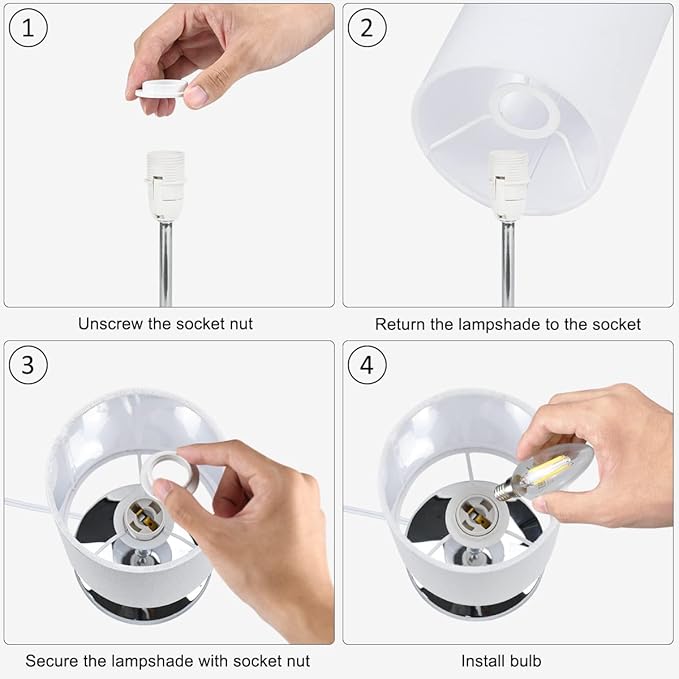 1

Unscrew the socket nut

2

Return the lampshade to the socket

3

Secure the lampshade with socket nut

4

Install bulb