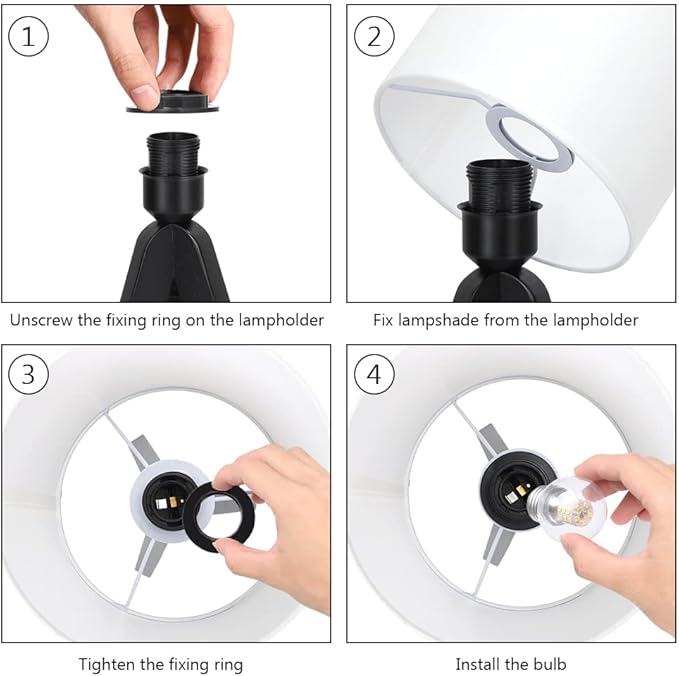 1

Unscrew the fixing ring on the lampholder

2

Fix lampshade from the lampholder

3

Tighten the fixing ring

4

Install the bulb