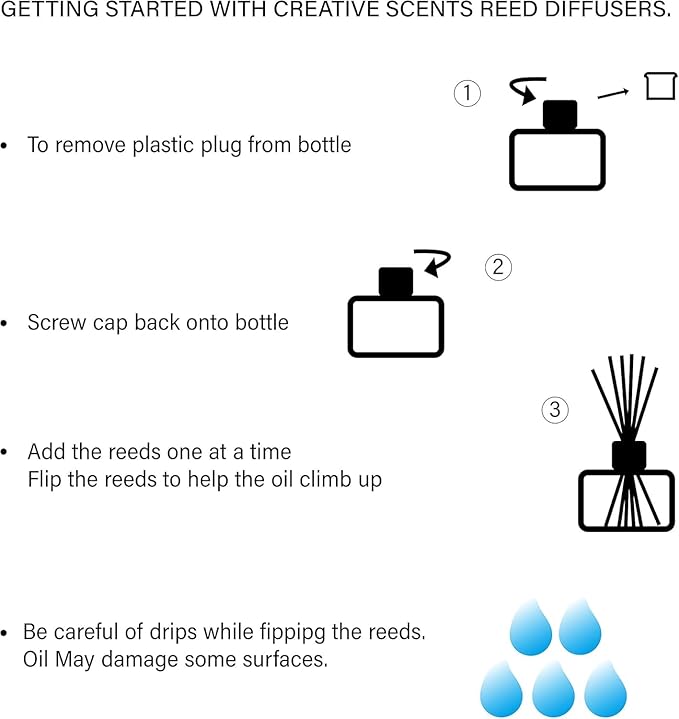 GETTING STARTED WITH CREATIVE SCENTS REED DIFFUSERS.

①

• To remove plastic plug from bottle

②

• Screw cap back onto bottle

③

• Add the reeds one at a time
Flip the reeds to help the oil climb up

• Be careful of drips while fippipg the reeds.
Oil May damage some surfaces.