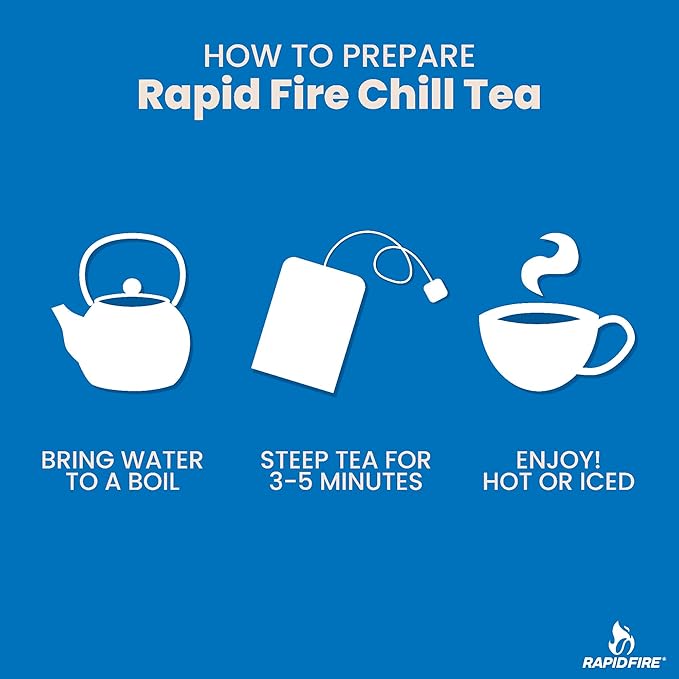 HOW TO PREPARE
Rapid Fire Chill Tea

BRING WATER TO A BOIL

STEEP TEA FOR 3-5 MINUTES

ENJOY! HOT OR ICED

RAPIDFIRE®