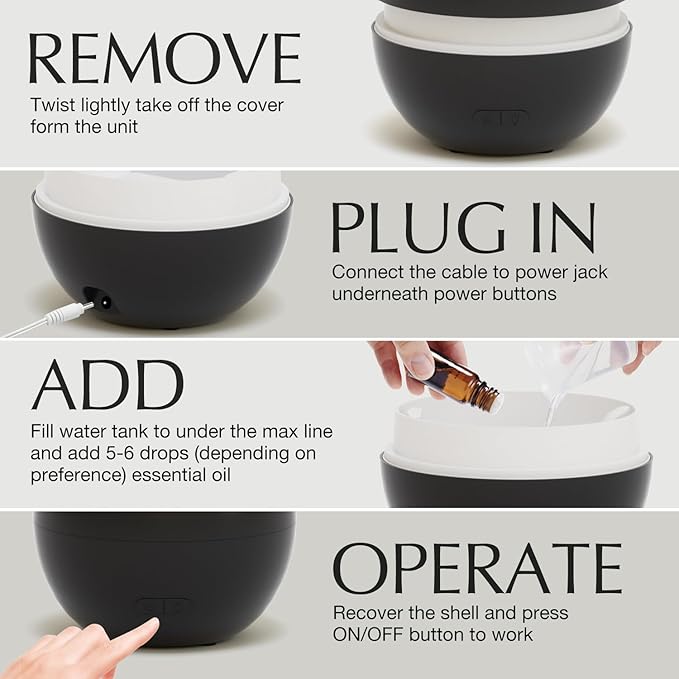 REMOVE
Twist lightly take off the cover form the unit

PLUG IN
Connect the cable to power jack underneath power buttons

ADD
Fill water tank to under the max line and add 5-6 drops (depending on preference) essential oil

OPERATE
Recover the shell and press ON/OFF button to work