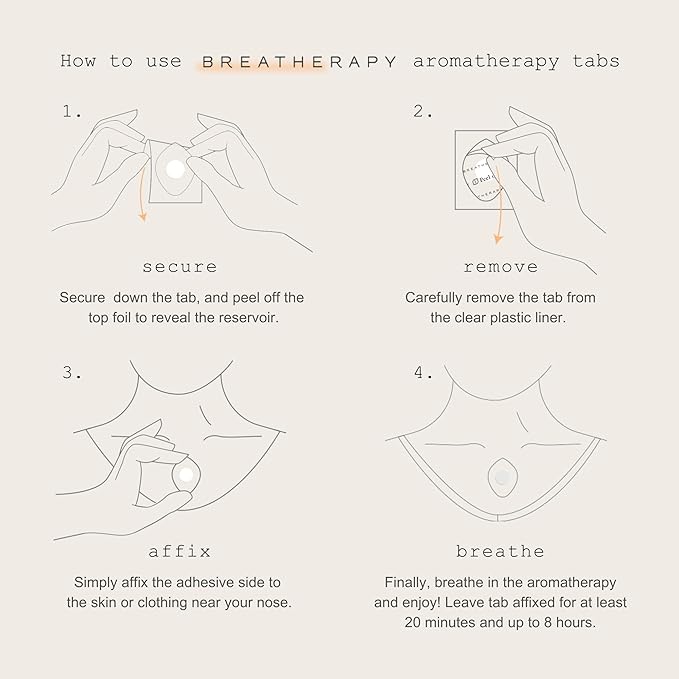 How to use BREATHERAPY aromatherapy tabs

1.

secure

Secure down the tab, and peel off the top foil to reveal the reservoir.

2.

Peel

remove

Carefully remove the tab from the clear plastic liner.

3.

affix

Simply affix the adhesive side to the skin or clothing near your nose.

4.

breathe

Finally, breathe in the aromatherapy and enjoy! Leave tab affixed for at least 20 minutes and up to 8 hours.