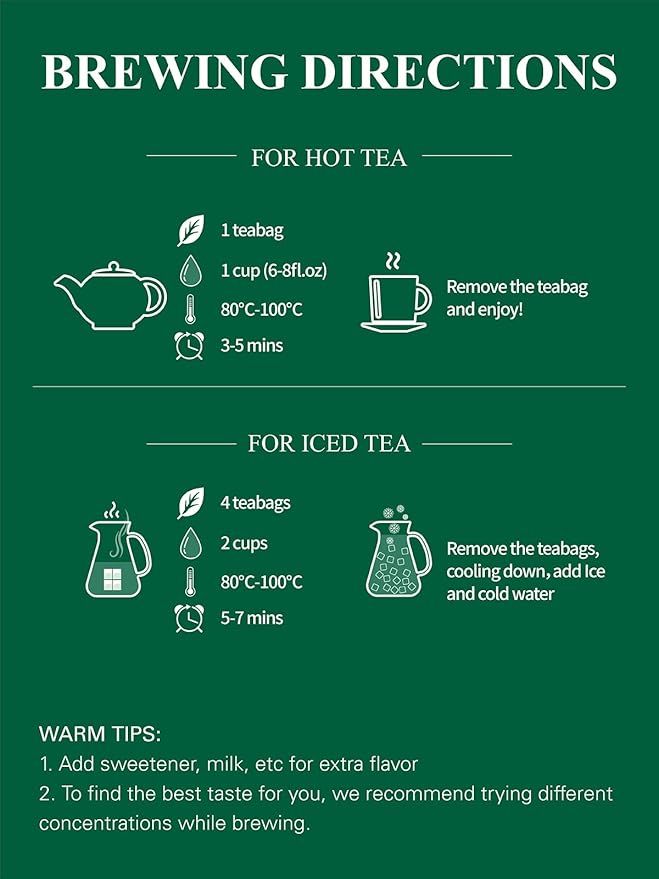 BREWING DIRECTIONS

FOR HOT TEA

1 teabag

1 cup (6-8fl.oz)

80°C-100°C

3-5 mins

Remove the teabag and enjoy!

FOR ICED TEA

4 teabags

2 cups

80°C-100°C

5-7 mins

Remove the teabags, cooling down, add Ice and cold water

WARM TIPS:
1. Add sweetener, milk, etc for extra flavor
2. To find the best taste for you, we recommend trying different concentrations while brewing.