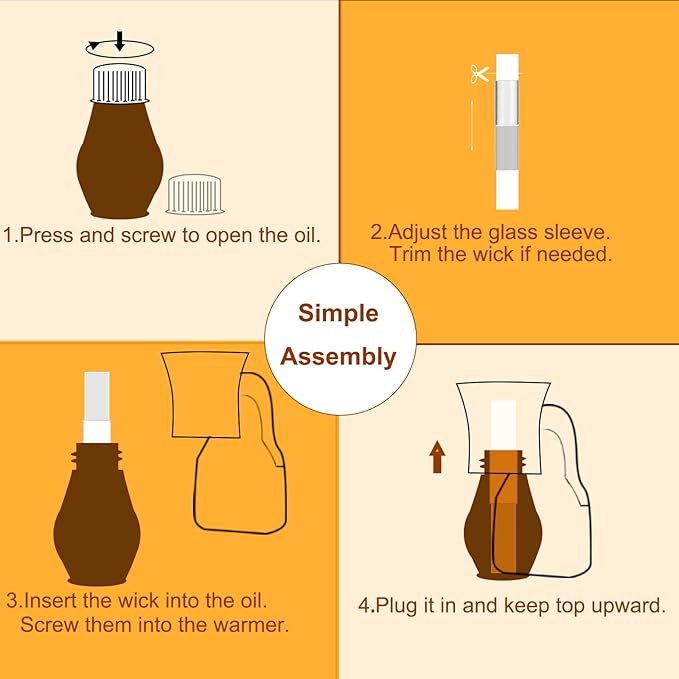 1.Press and screw to open the oil.

2.Adjust the glass sleeve.
Trim the wick if needed.

Simple
Assembly

3.Insert the wick into the oil.
Screw them into the warmer.

4.Plug it in and keep top upward.