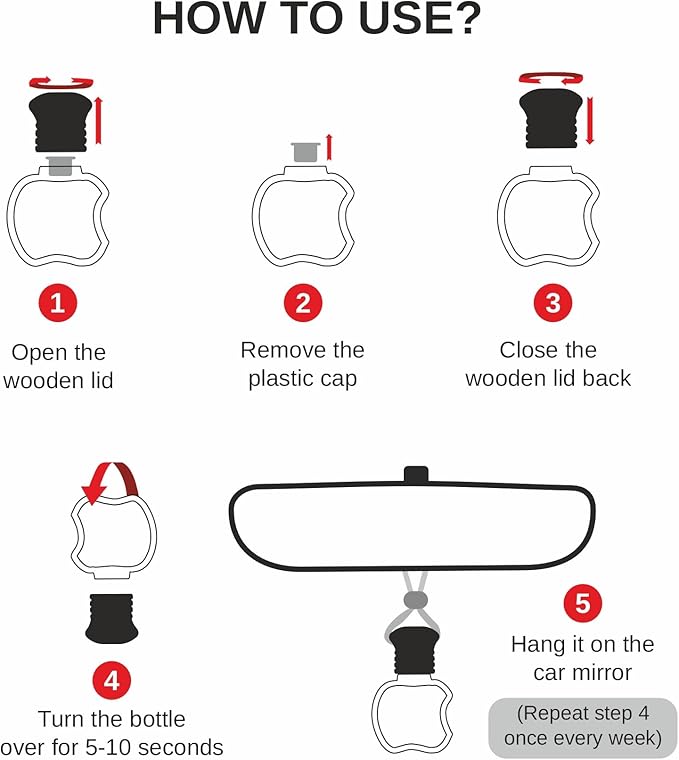 HOW TO USE?

1

Open the wooden lid

2

Remove the plastic cap

3

Close the wooden lid back

4

Turn the bottle over for 5-10 seconds

5

Hang it on the car mirror

(Repeat step 4 once every week)