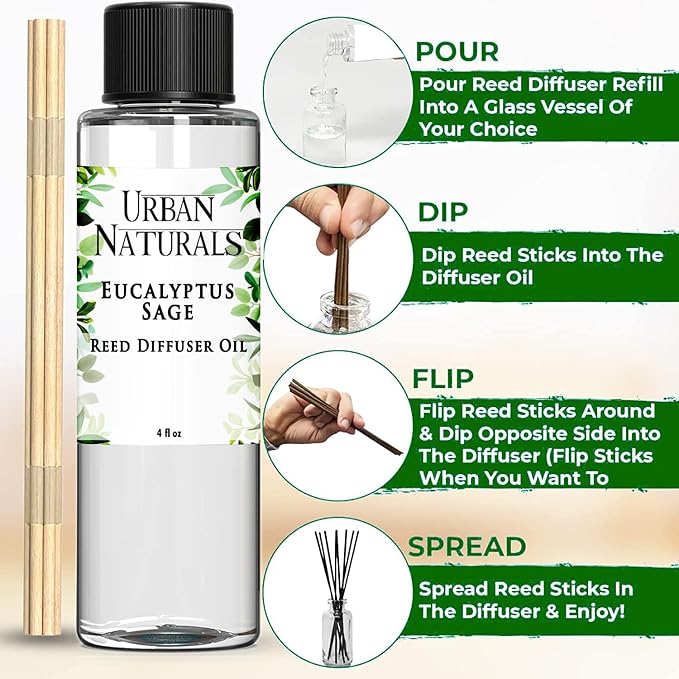 URBAN NATURALS

EUCALYPTUS SAGE

REED DIFFUSER OIL

4 fl oz

POUR

Pour Reed Diffuser Refill Into A Glass Vessel Of Your Choice

DIP

Dip Reed Sticks Into The Diffuser Oil

FLIP

Flip Reed Sticks Around & Dip Opposite Side Into The Diffuser (Flip Sticks When You Want To

SPREAD

Spread Reed Sticks In The Diffuser & Enjoy!