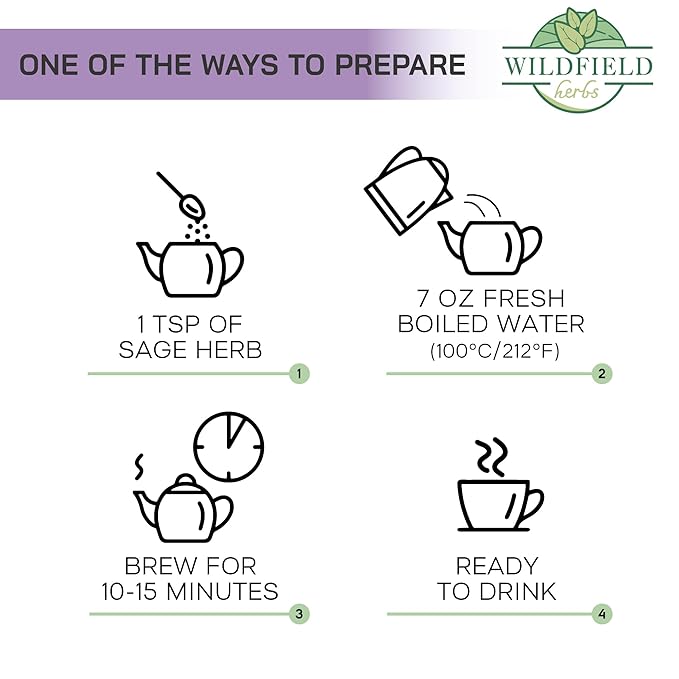 ONE OF THE WAYS TO PREPARE

WILDFIELD
herbs

1 TSP OF SAGE HERB

1

7 OZ FRESH BOILED WATER (100°C/212°F)

2

BREW FOR 10-15 MINUTES

3

READY TO DRINK

4