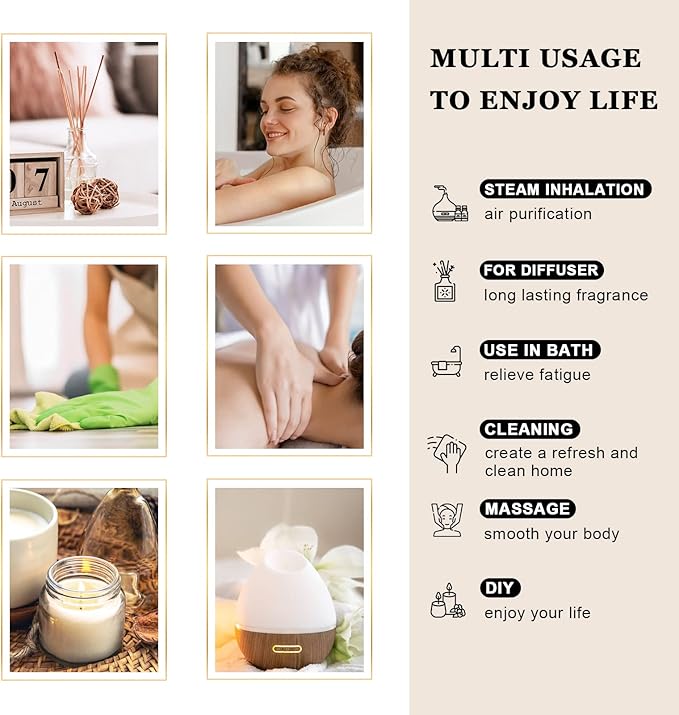 07
August

MULTI USAGE TO ENJOY LIFE

STEAM INHALATION
air purification

FOR DIFFUSER
long lasting fragrance

USE IN BATH
relieve fatigue

CLEANING
create a refresh and clean home

MASSAGE
smooth your body

DIY
enjoy your life