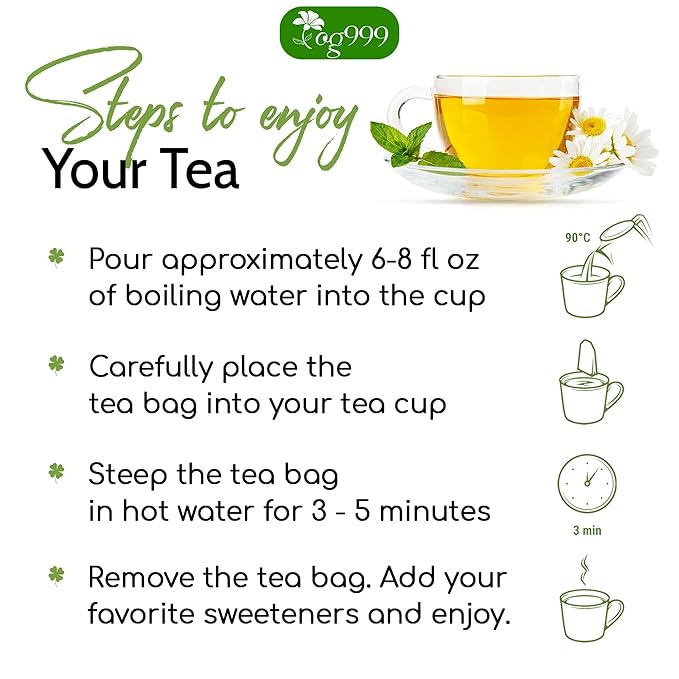 og999

Steps to enjoy
Your Tea

Pour approximately 6-8 fl oz of boiling water into the cup

90°C

Carefully place the tea bag into your tea cup

Steep the tea bag in hot water for 3 - 5 minutes

3 min

Remove the tea bag. Add your favorite sweeteners and enjoy.