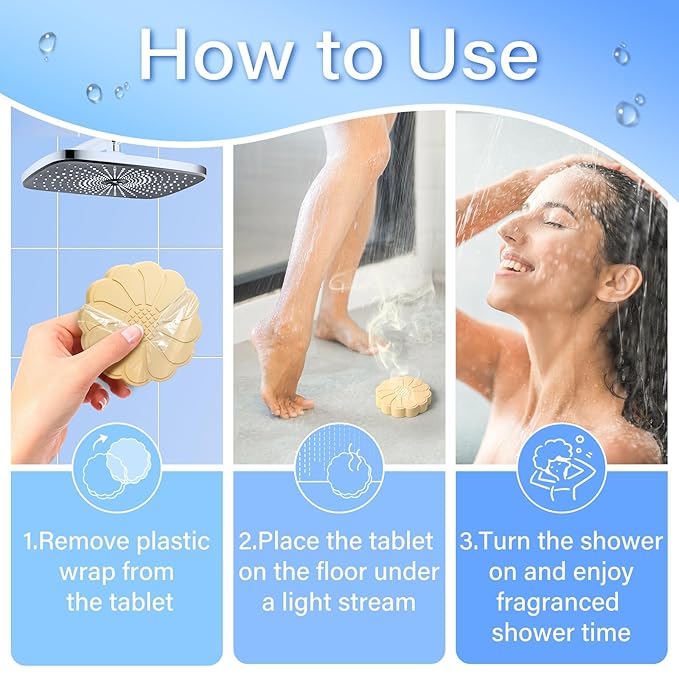 How to Use

1.Remove plastic wrap from the tablet

2.Place the tablet on the floor under a light stream

3.Turn the shower on and enjoy fragranced shower time