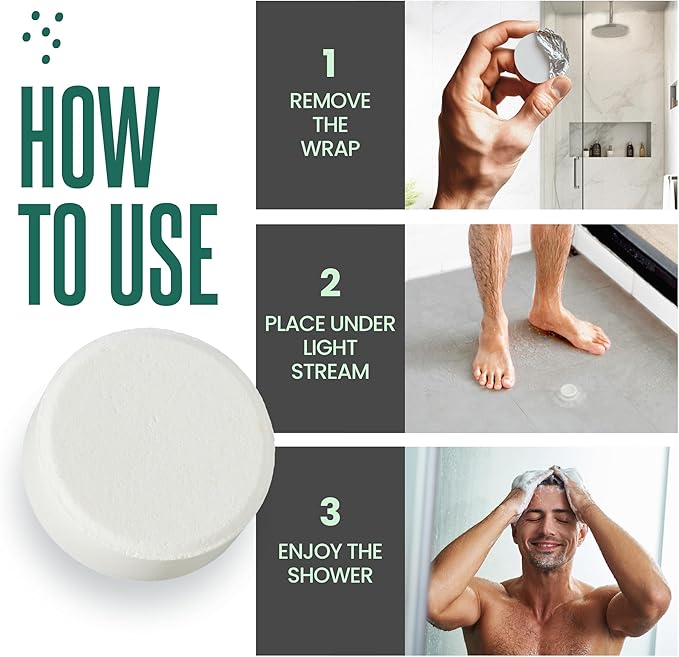 HOW TO USE

1
REMOVE THE WRAP

2
PLACE UNDER LIGHT STREAM

3
ENJOY THE SHOWER