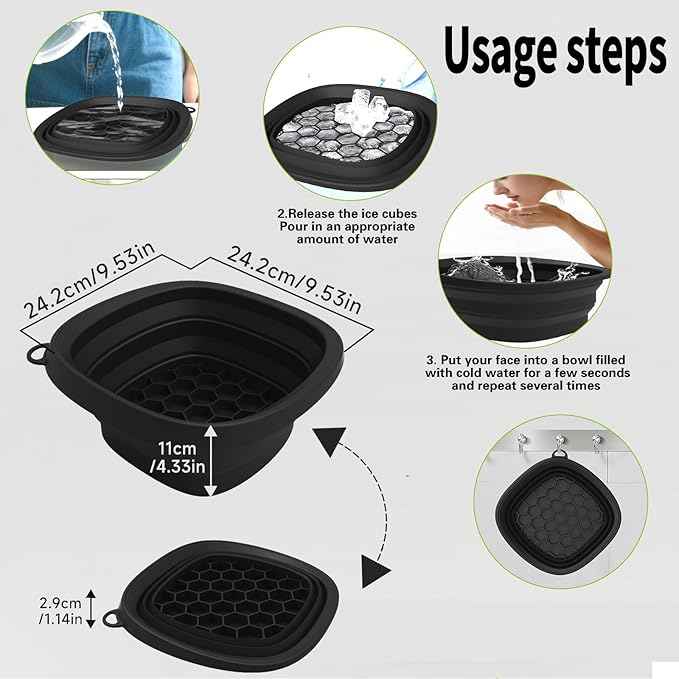 Usage steps

2.Release the ice cubes
Pour in an appropriate amount of water

24.2cm/9.53in

24.2cm/9.53in

3. Put your face into a bowl filled with cold water for a few seconds and repeat several times

11cm
/4.33in

2.9cm
/1.14in