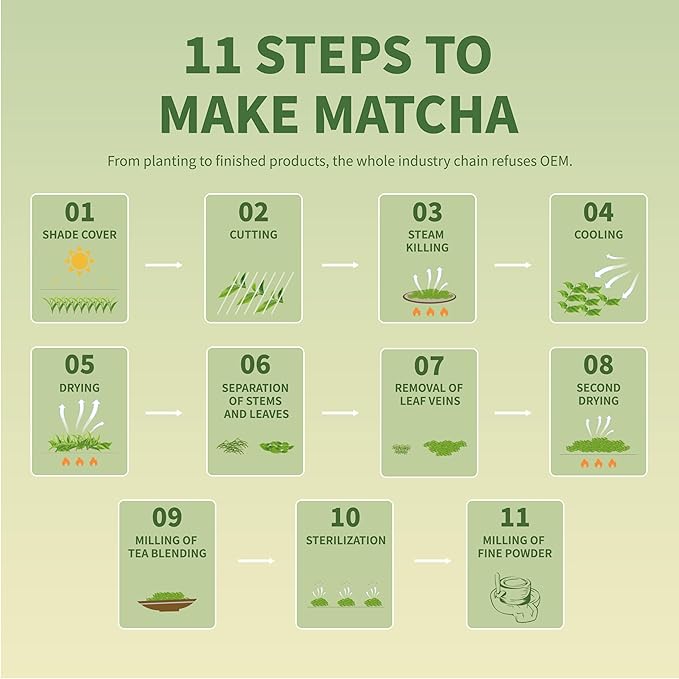 11 STEPS TO MAKE MATCHA

From planting to finished products, the whole industry chain refuses OEM.

01
SHADE COVER

02
CUTTING

03
STEAM KILLING

04
COOLING

05
DRYING

06
SEPARATION OF STEMS AND LEAVES

07
REMOVAL OF LEAF VEINS

08
SECOND DRYING

09
MILLING OF TEA BLENDING

10
STERILIZATION

11
MILLING OF FINE POWDER