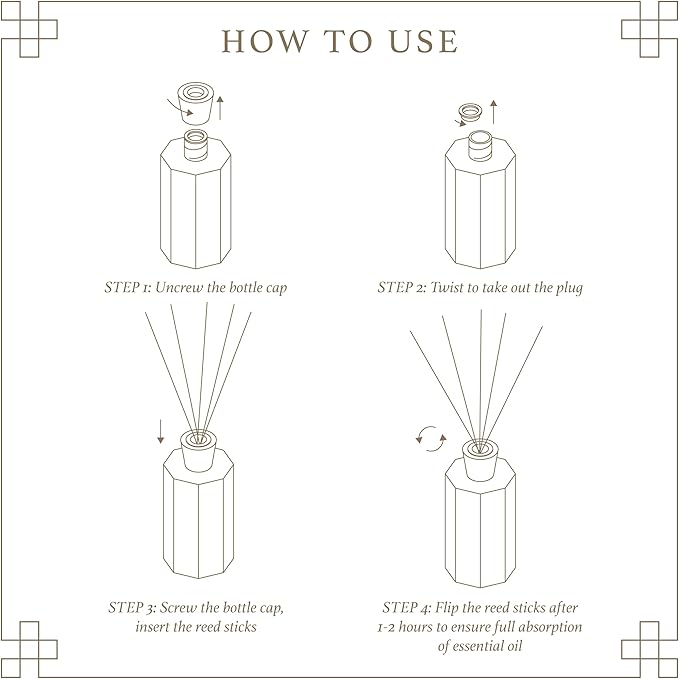 HOW TO USE

STEP 1: Uncrew the bottle cap

STEP 2: Twist to take out the plug

STEP 3: Screw the bottle cap, insert the reed sticks

STEP 4: Flip the reed sticks after 1-2 hours to ensure full absorption of essential oil