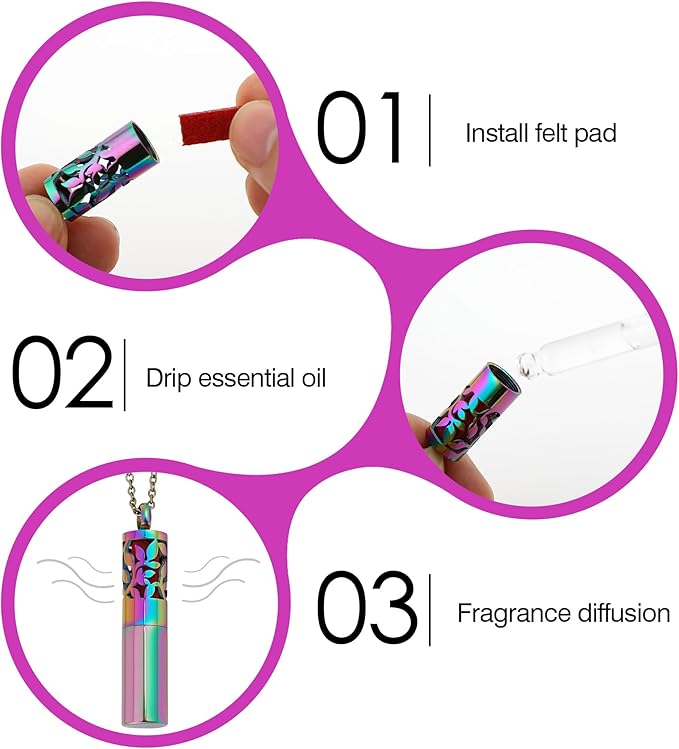 01 Install felt pad

02 Drip essential oil

03 Fragrance diffusion