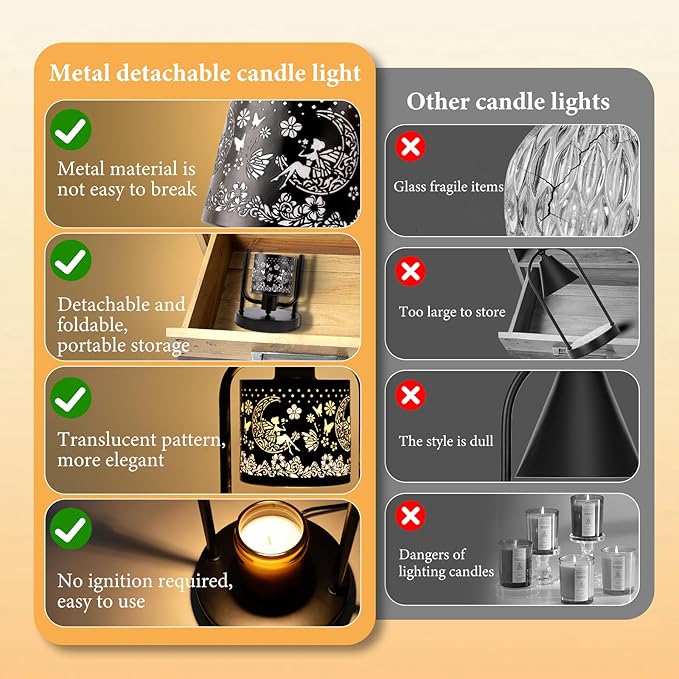 Metal detachable candle light

Metal material is not easy to break

Detachable and foldable, portable storage

Translucent pattern, more elegant

No ignition required, easy to use

Other candle lights

Glass fragile items

Too large to store

The style is dull

Dangers of lighting candles