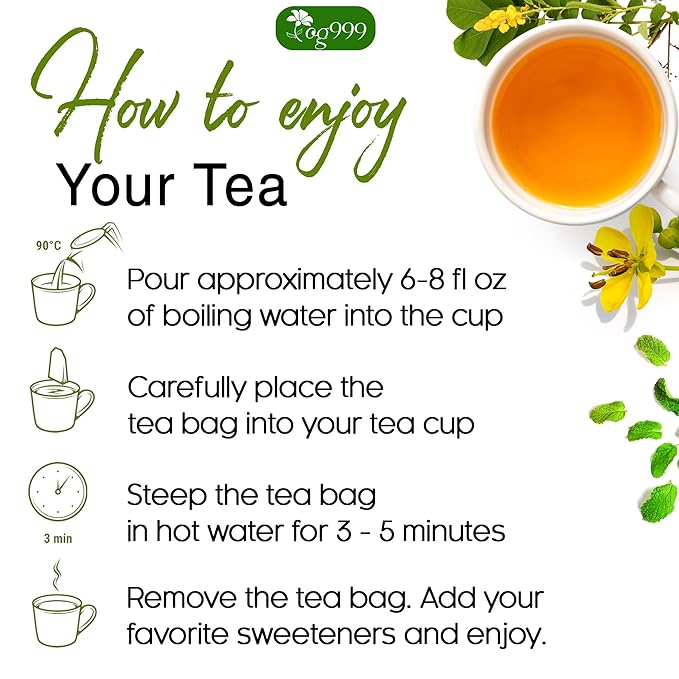 og999

How to enjoy

Your Tea

90°C

Pour approximately 6-8 fl oz of boiling water into the cup

Carefully place the tea bag into your tea cup

3 min

Steep the tea bag in hot water for 3 - 5 minutes

Remove the tea bag. Add your favorite sweeteners and enjoy.