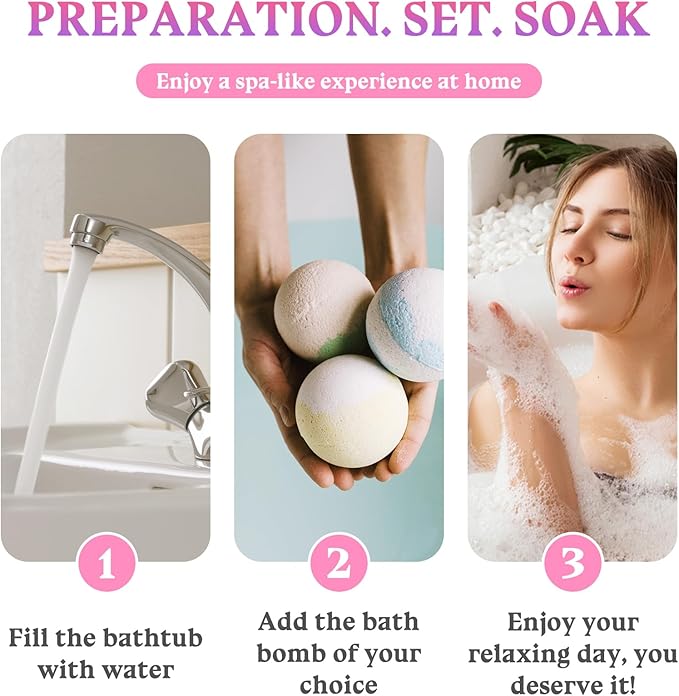 PREPARATION. SET. SOAK

Enjoy a spa-like experience at home

1

Fill the bathtub with water

2

Add the bath bomb of your choice

3

Enjoy your relaxing day, you deserve it!