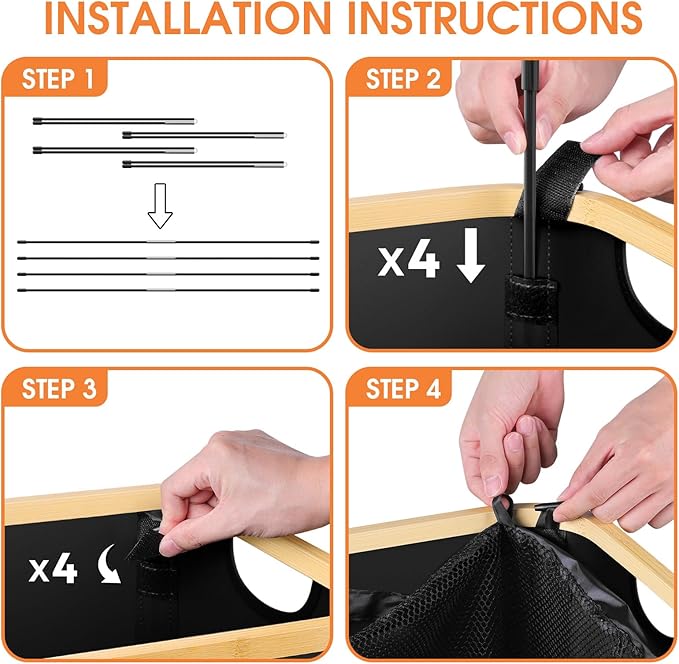 INSTALLATION INSTRUCTIONS

STEP 1

STEP 2

x4

STEP 3

x4

STEP 4