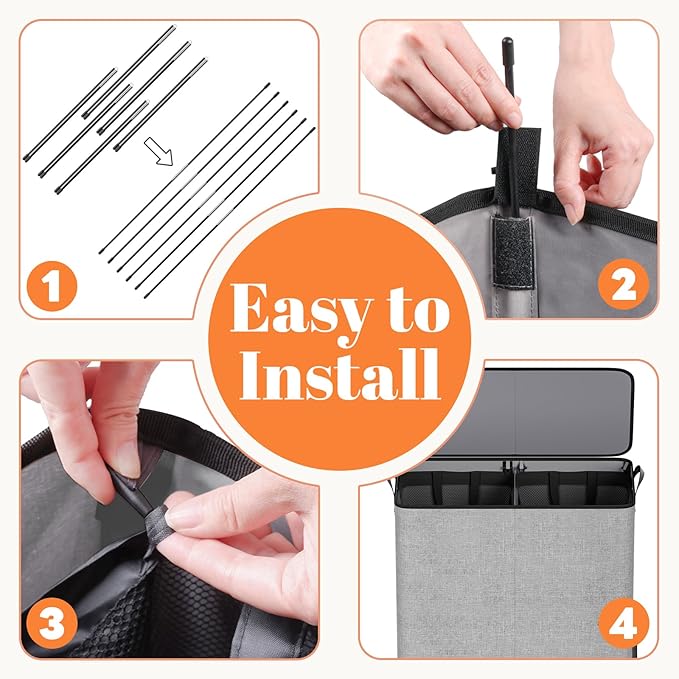 1

2

Easy to Install

3

4