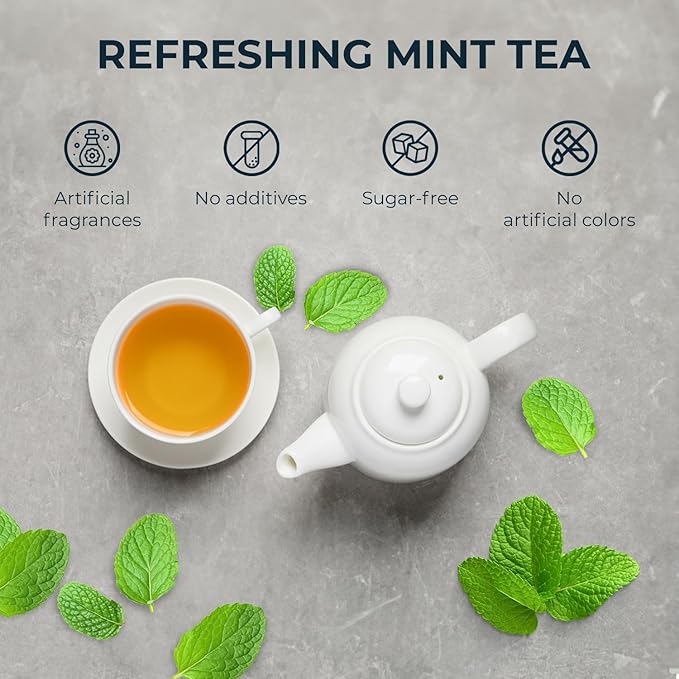 REFRESHING MINT TEA

Artificial fragrances

No additives

Sugar-free

No artificial colors