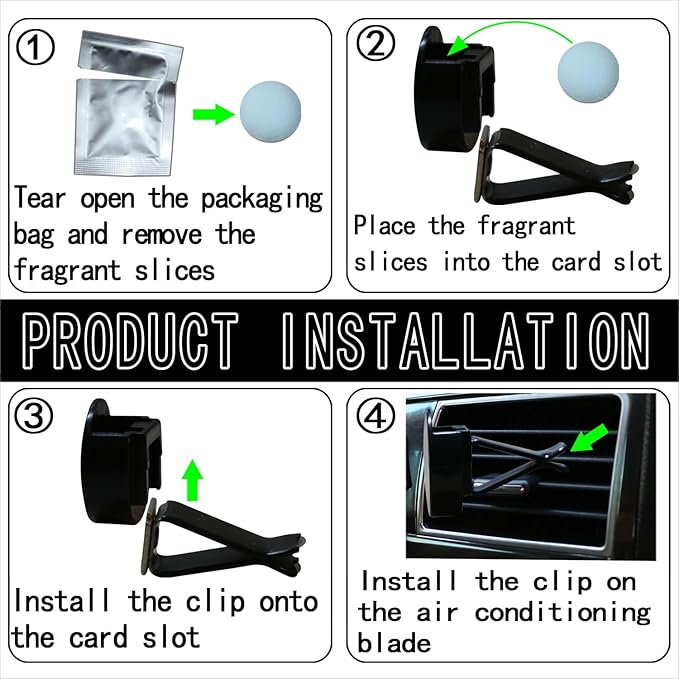 ①
Tear open the packaging bag and remove the fragrant slices

②
Place the fragrant slices into the card slot

PRODUCT INSTALLATION

③
Install the clip onto the card slot

④
Install the clip on the air conditioning blade