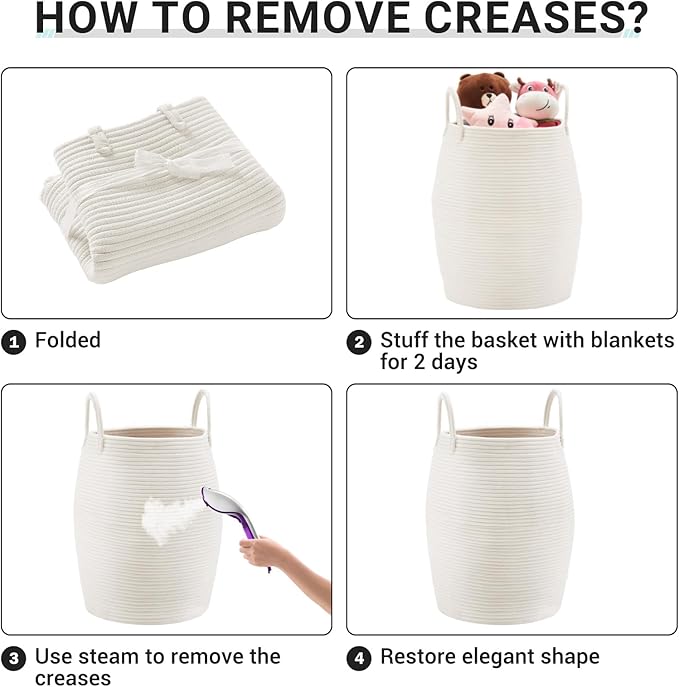 HOW TO REMOVE CREASES?

1 Folded

2 Stuff the basket with blankets for 2 days

3 Use steam to remove the creases

4 Restore elegant shape