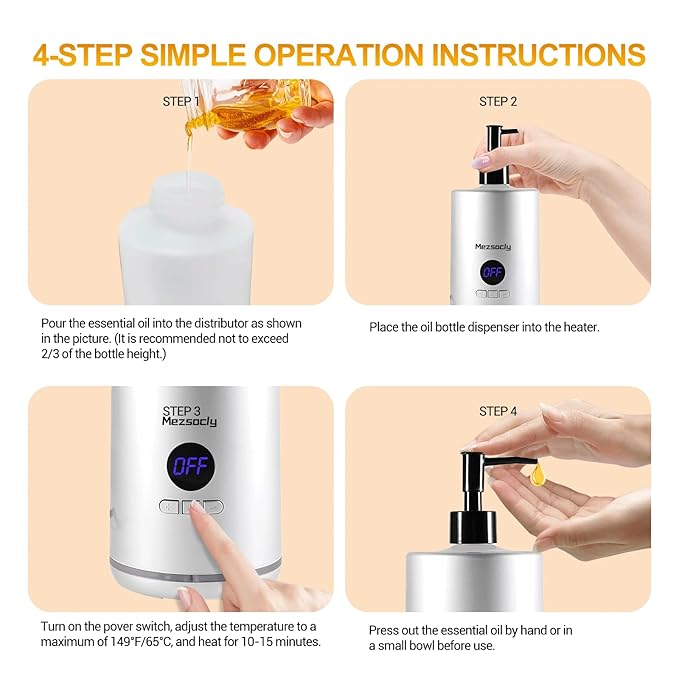 4-STEP SIMPLE OPERATION INSTRUCTIONS

STEP 1

Pour the essential oil into the distributor as shown in the picture. (It is recommended not to exceed 2/3 of the bottle height.)

STEP 2

Mezsocly

OFF

Place the oil bottle dispenser into the heater.

STEP 3

Mezsocly

OFF

Turn on the pover switch, adjust the temperature to a maximum of 149°F/65°C, and heat for 10-15 minutes.

STEP 4

Press out the essential oil by hand or in a small bowl before use.