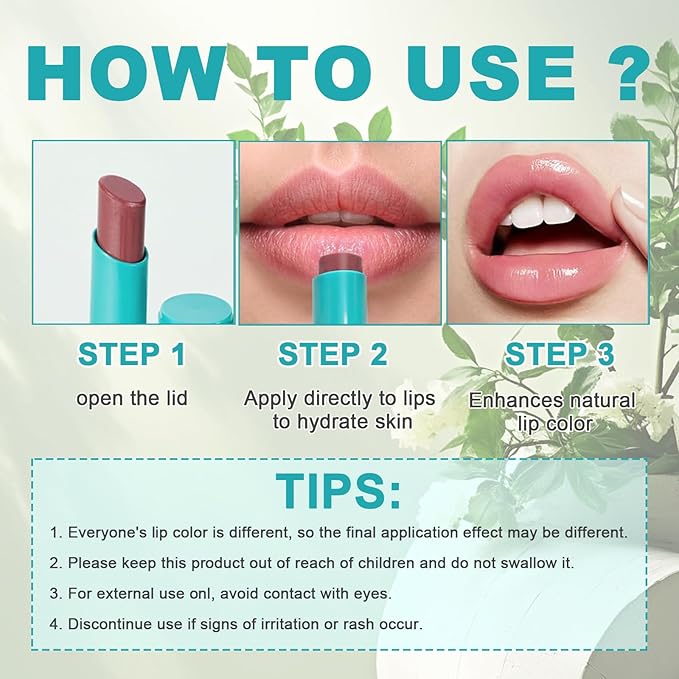 HOW TO USE ?

STEP 1
open the lid

STEP 2
Apply directly to lips to hydrate skin

STEP 3
Enhances natural lip color

TIPS:

1. Everyone's lip color is different, so the final application effect may be different.

2. Please keep this product out of reach of children and do not swallow it.

3. For external use onl, avoid contact with eyes.

4. Discontinue use if signs of irritation or rash occur.