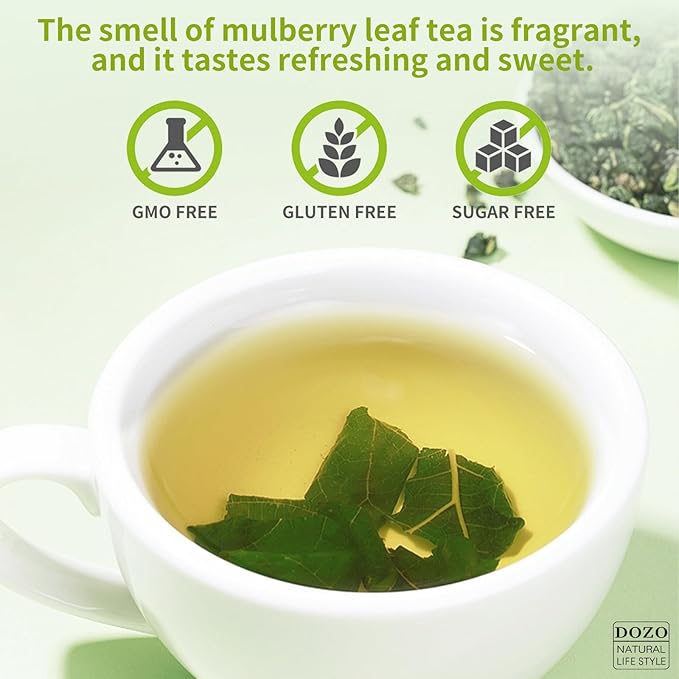 The smell of mulberry leaf tea is fragrant, and it tastes refreshing and sweet.

GMO FREE

GLUTEN FREE

SUGAR FREE

DOZO
NATURAL
LIFE STYLE