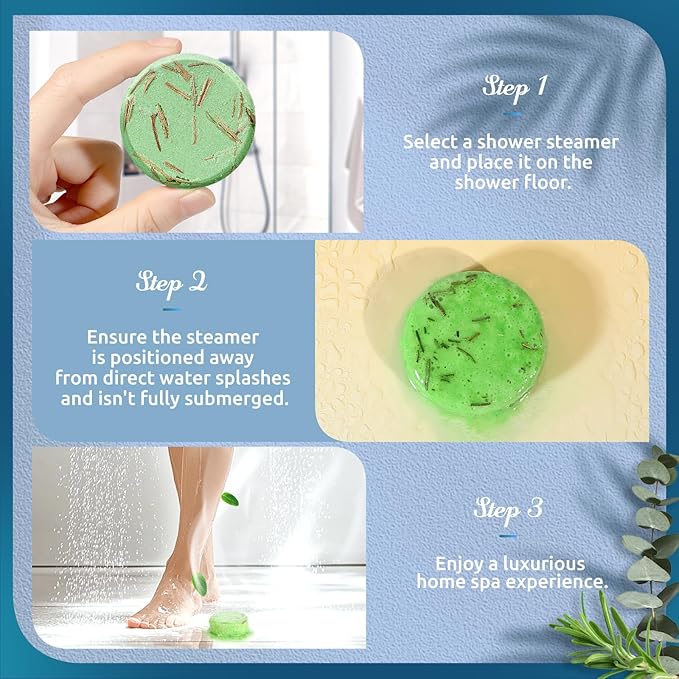 Step 1

Select a shower steamer and place it on the shower floor.

Step 2

Ensure the steamer is positioned away from direct water splashes and isn't fully submerged.

Step 3

Enjoy a luxurious home spa experience.