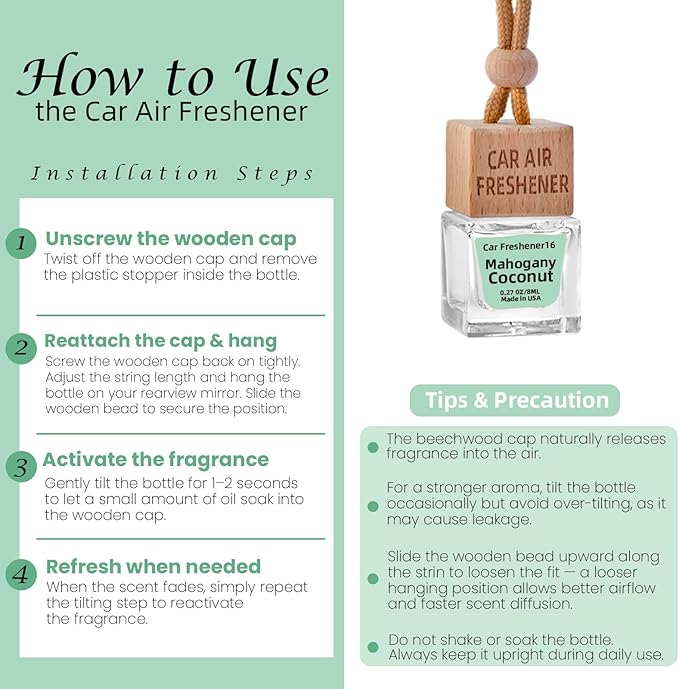 How to Use
the Car Air Freshener

Installation Steps

1 Unscrew the wooden cap
Twist off the wooden cap and remove the plastic stopper inside the bottle.

2 Reattach the cap & hang
Screw the wooden cap back on tightly. Adjust the string length and hang the bottle on your rearview mirror. Slide the wooden bead to secure the position.

3 Activate the fragrance
Gently tilt the bottle for 1–2 seconds to let a small amount of oil soak into the wooden cap.

4 Refresh when needed
When the scent fades, simply repeat the tilting step to reactivate the fragrance.

CAR AIR FRESHENER
Car Freshener16
Mahogany Coconut
0.27 OZ/8ML
Made in USA

Tips & Precaution

The beechwood cap naturally releases fragrance into the air.

For a stronger aroma, tilt the bottle occasionally but avoid over-tilting, as it may cause leakage.

Slide the wooden bead upward along the strin to loosen the fit — a looser hanging position allows better airflow and faster scent diffusion.

Do not shake or soak the bottle. Always keep it upright during daily use.