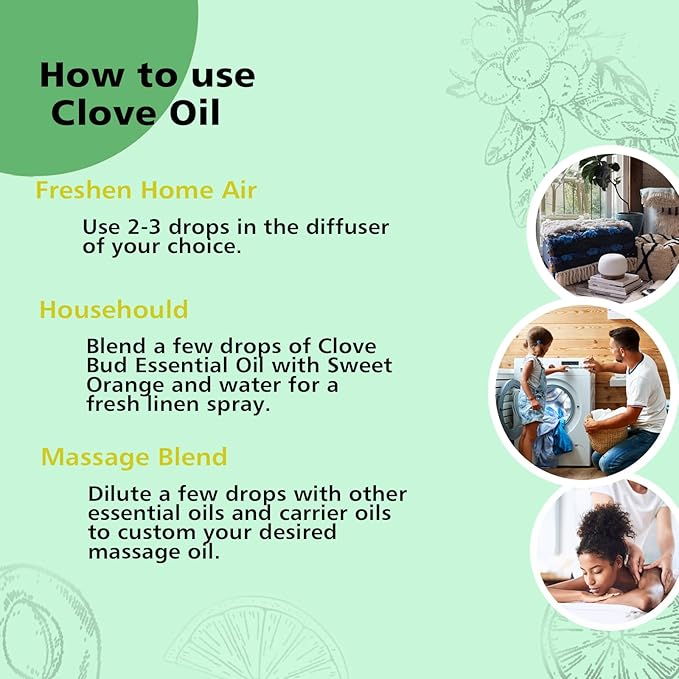 How to use Clove Oil

Freshen Home Air

Use 2-3 drops in the diffuser of your choice.

Househould

Blend a few drops of Clove Bud Essential Oil with Sweet Orange and water for a fresh linen spray.

Massage Blend

Dilute a few drops with other essential oils and carrier oils to custom your desired massage oil.