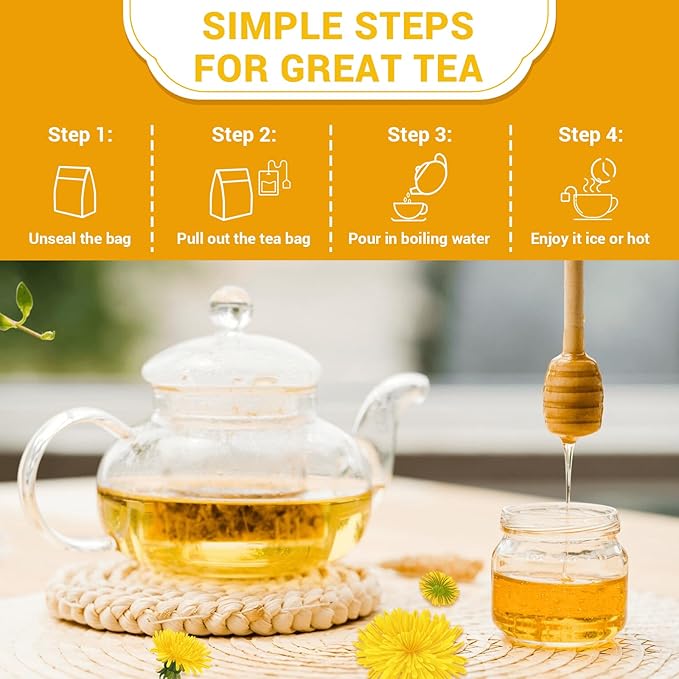 SIMPLE STEPS FOR GREAT TEA

Step 1:
Unseal the bag

Step 2:
Pull out the tea bag

Step 3:
Pour in boiling water

Step 4:
Enjoy it ice or hot