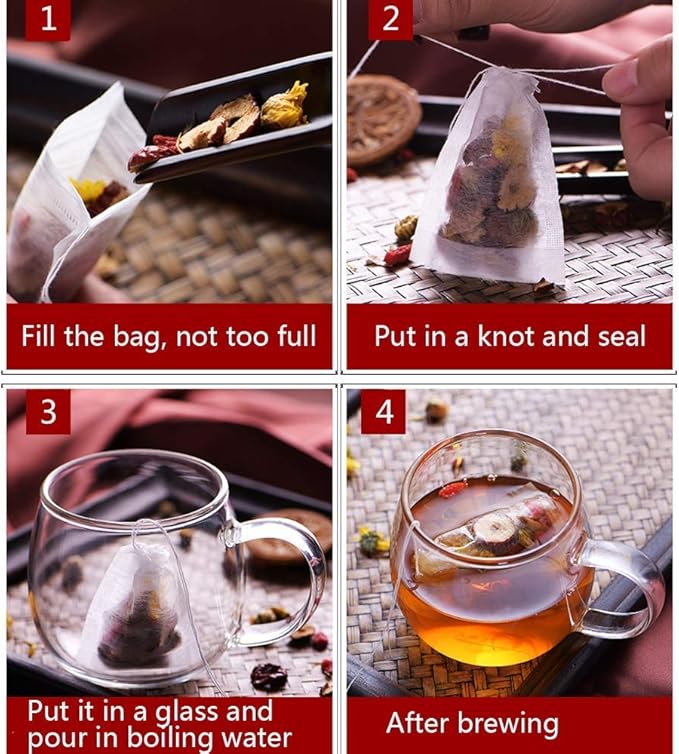 1

Fill the bag, not too full

2

Put in a knot and seal

3

Put it in a glass and pour in boiling water

4

After brewing